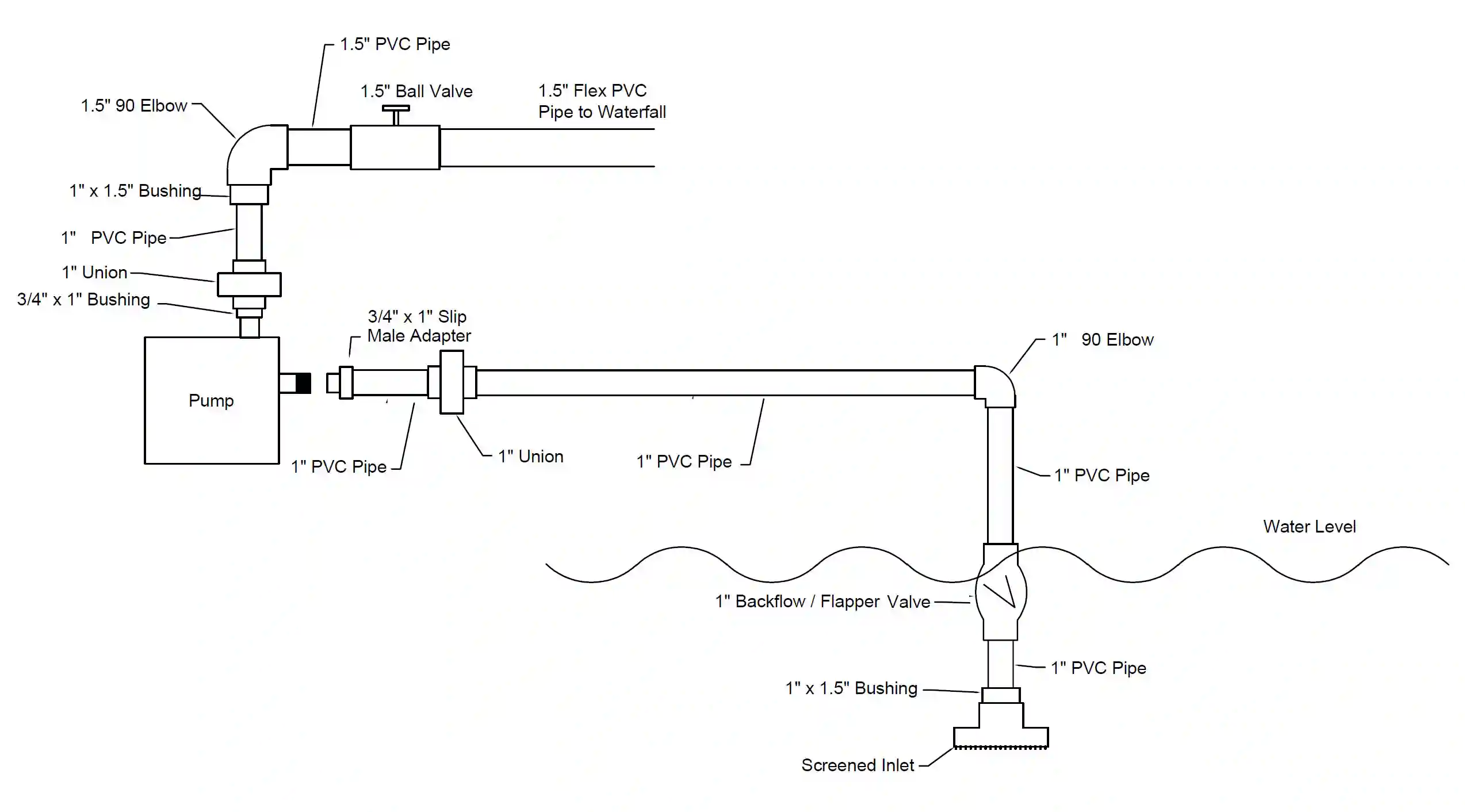 1.5" PVC Pipe

1.5" 90 Elbow

1.5" Ball Valve

1.5" Flex PVC
Pipe to Waterfall

1" x 1.5" Bushing

1" PVC Pipe

1" Union

3/4" x 1" Bushing

3/4" x 1" Slip
Male Adapter

1" 90 Elbow

Pump

1" PVC Pipe

1" Union

1" PVC Pipe

1" PVC Pipe

Water Level

1" Backflow / Flapper Valve

1" PVC Pipe

1" x 1.5" Bushing

Screened Inlet